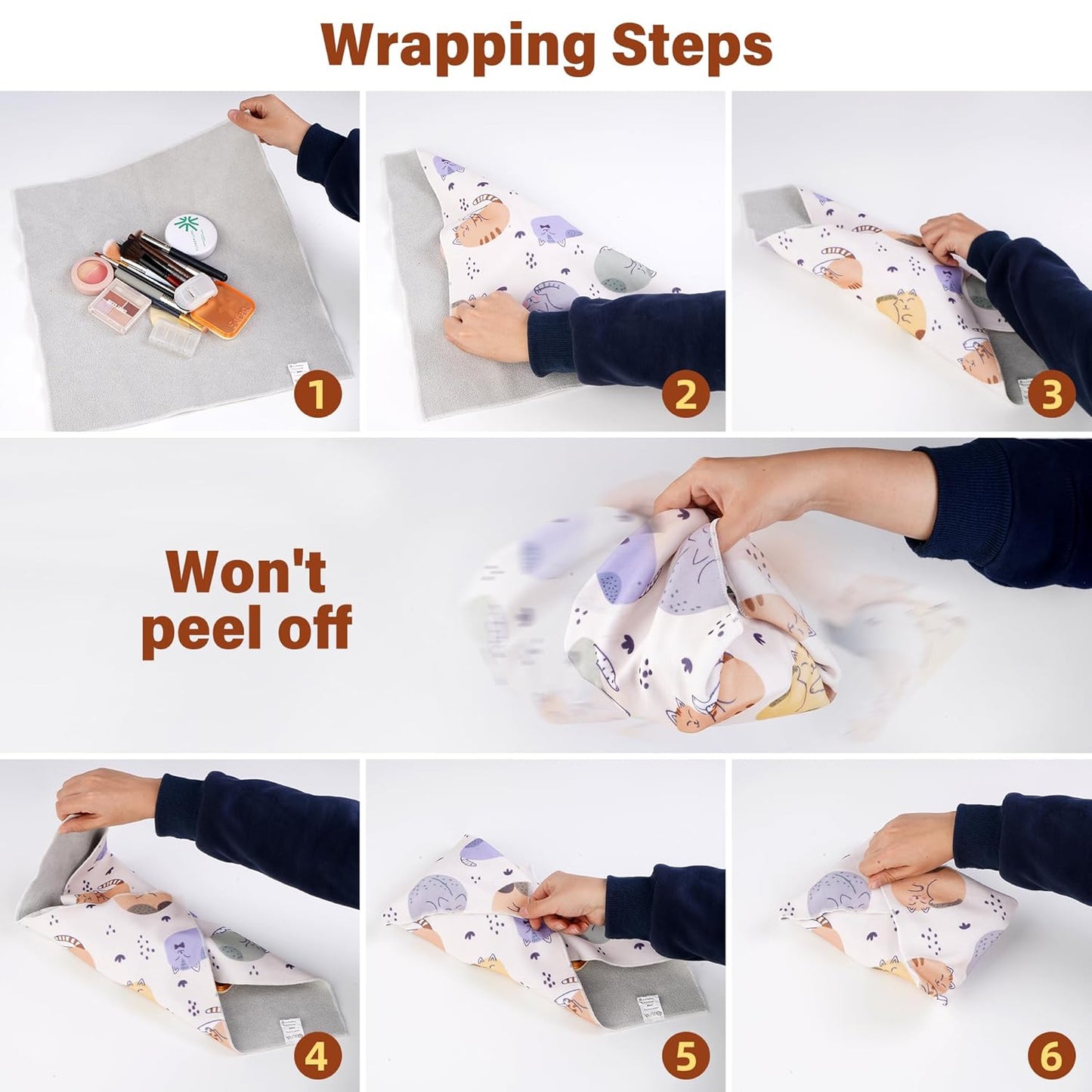 Wrapping Steps

1

2

3

Won't peel off

4

5

6